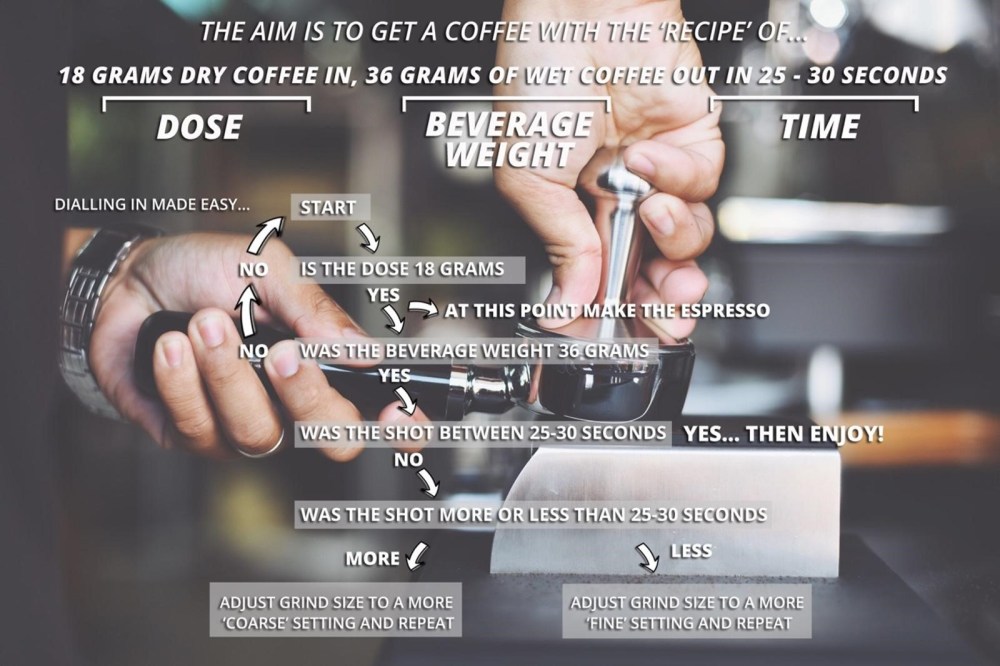 THE AIM IS TO GET A COFFEE WITH THE 'RECIPE' OF...

18 GRAMS DRY COFFEE IN, 36 GRAMS OF WET COFFEE OUT IN 25 - 30 SECONDS

DOSE

BEVERAGE WEIGHT

TIME

DIALLING IN MADE EASY...

START

NO

IS THE DOSE 18 GRAMS

YES

AT THIS POINT MAKE THE ESPRESSO

NO

WAS THE BEVERAGE WEIGHT 36 GRAMS

YES

WAS THE SHOT BETWEEN 25-30 SECONDS

YES... THEN ENJOY!

NO

WAS THE SHOT MORE OR LESS THAN 25-30 SECONDS

MORE

LESS

ADJUST GRIND SIZE TO A MORE 'COARSE' SETTING AND REPEAT

ADJUST GRIND SIZE TO A MORE 'FINE' SETTING AND REPEAT